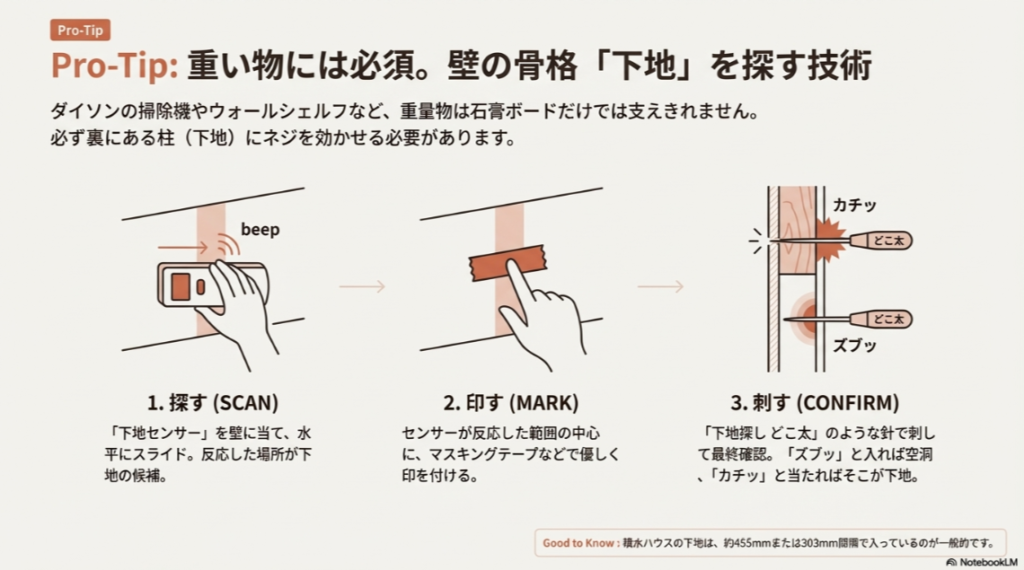 Pro-Tip

Pro-Tip: 重い物には必須。壁の骨格「下地」を探す技術

ダイソンの掃除機やウォールシェルフなど、重量物は石膏ボードだけでは支えきれません。
必ず裏にある柱（下地）にネジを効かせる必要があります。

beep

カチッ

どこ太

どこ太

ズブッ

1. 探す (SCAN)

「下地センサー」を壁に当て、水平にスライド。反応した場所が下地の候補。

2. 印す (MARK)

センサーが反応した範囲の中心に、マスキングテープなどで優しく印を付ける。

3. 刺す (CONFIRM)

「下地探し どこ太」のような針で刺して最終確認。「ズブッ」と入れば空洞、「カチッ」と当たればそこが下地。

Good to Know : 積水ハウスの下地は、約455mmまたは303mm間隔で入っているのが一般的です。

NotebookLM