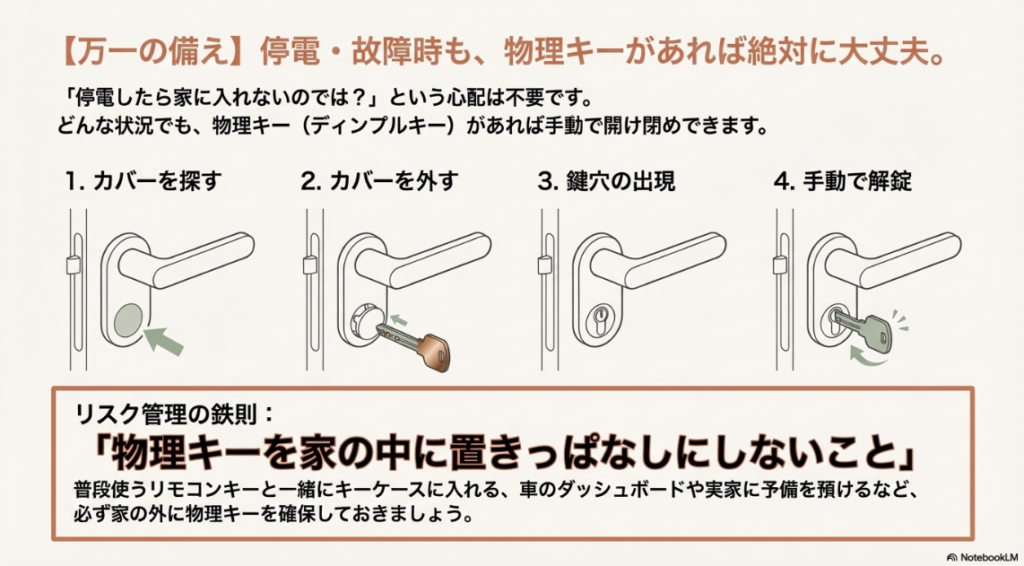 【万一の備え】停電・故障時も、物理キーがあれば絶対に大丈夫。

「停電したら家に入れないのでは？」という心配は不要です。
どんな状況でも、物理キー（ディンプルキー）があれば手動で開け閉めできます。

1. カバーを探す

2. カバーを外す

3. 鍵穴の出現

4. 手動で解錠

リスク管理の鉄則：
「物理キーを家の中に置きっぱなしにしないこと」
普段使うリモコンキーと一緒にキーケースに入れる、車のダッシュボードや実家に予備を預けるなど、必ず家の外に物理キーを確保しておきましょう。

NotebookLM