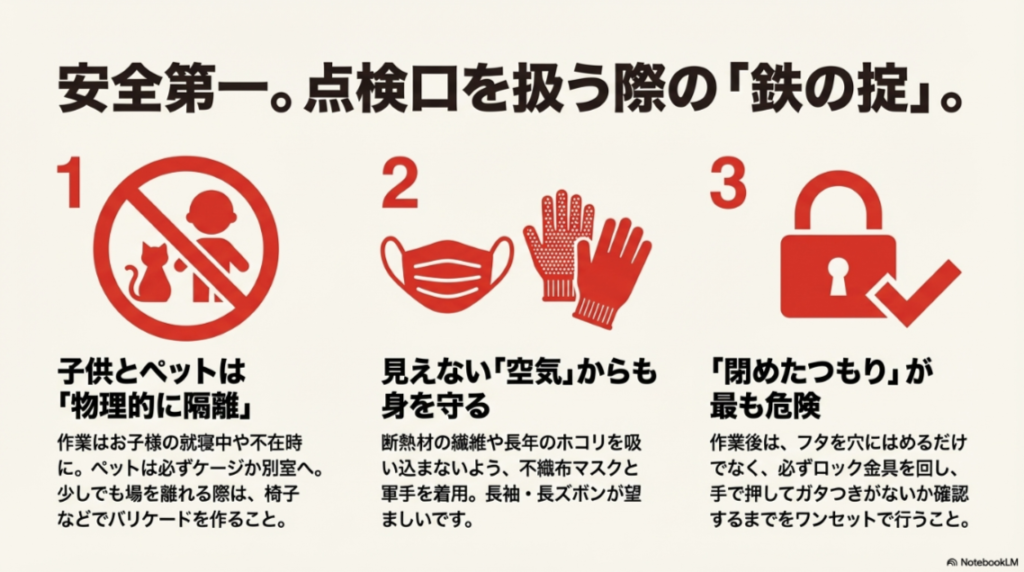 安全第一。点検口を扱う際の「鉄の掟」。

1

子供とペットは「物理的に隔離」

作業はお子様の就寝中や不在時に。ペットは必ずケージか別室へ。少しでも場を離れる際は、椅子などでバリケードを作ること。

2

見えない「空気」からも身を守る

断熱材の繊維や長年のホコリを吸い込まないよう、不織布マスクと軍手を着用。長袖・長ズボンが望ましいです。

3

「閉めたつもり」が最も危険

作業後は、フタを穴にはめるだけでなく、必ずロック金具を回し、手で押してガタつきがないか確認するまでをワンセットで行うこと。

NotebookLM