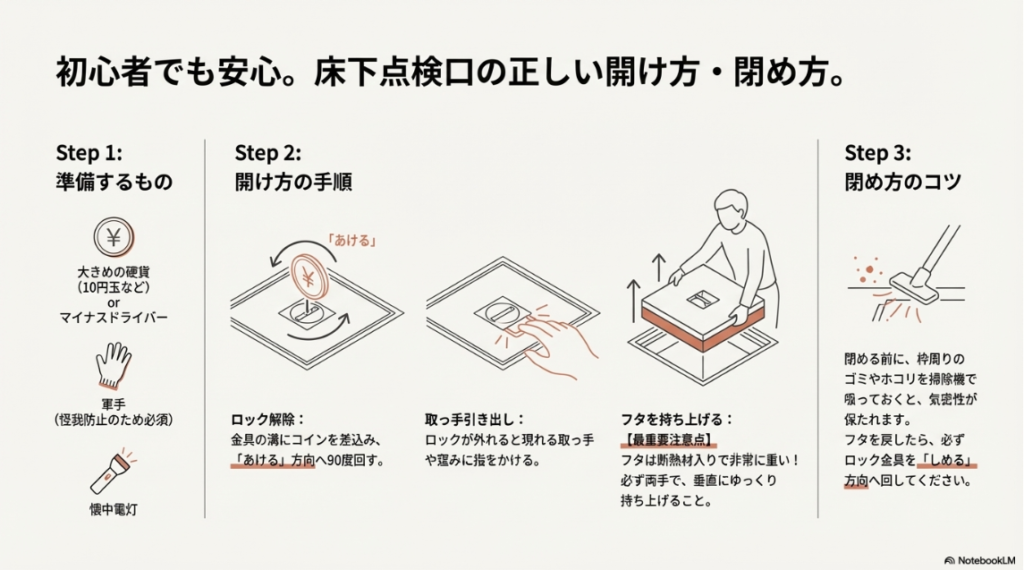 初心者でも安心。床下点検口の正しい開け方・閉め方。

Step 1:
準備するもの

¥

大きめの硬貨
（10円玉など）
or
マイナスドライバー

軍手
（怪我防止のため必須）

懐中電灯

Step 2:
開け方の手順

「あける」

¥

ロック解除：
金具の溝にコインを差込み、「あける」方向へ90度回す。

取っ手引き出し：
ロックが外れると現れる取っ手や窪みに指をかける。

フタを持ち上げる：
【最重要注意点】
フタは断熱材入りで非常に重い！必ず両手で、垂直にゆっくり持ち上げること。

Step 3:
閉め方のコツ

閉める前に、枠周りのゴミやホコリを掃除機で吸っておくと、気密性が保たれます。
フタを戻したら、必ずロック金具を「しめる」方向へ回してください。

NotebookLM