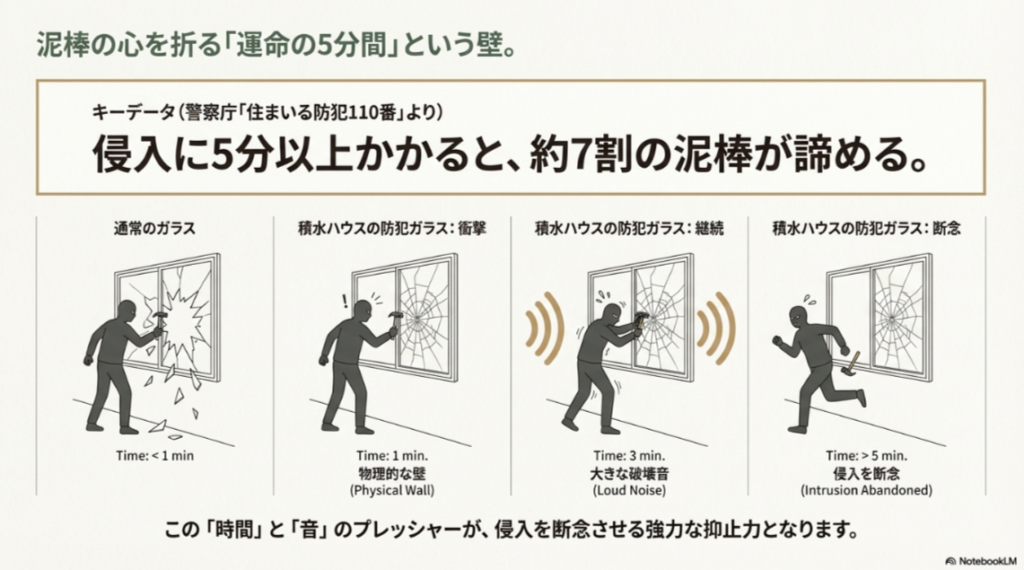 泥棒の心を折る「運命の5分間」という壁。

キーデータ（警察庁「住まいる防犯110番」より）

侵入に5分以上かかると、約7割の泥棒が諦める。

通常のガラス

Time: < 1 min

積水ハウスの防犯ガラス：衝撃

Time: 1 min.
物理的な壁
(Physical Wall)

積水ハウスの防犯ガラス：継続

Time: 3 min.
大きな破壊音
(Loud Noise)

積水ハウスの防犯ガラス：断念

Time: > 5 min.
侵入を断念
(Intrusion Abandoned)

この「時間」と「音」のプレッシャーが、侵入を断念させる強力な抑止力となります。

NotebookLM