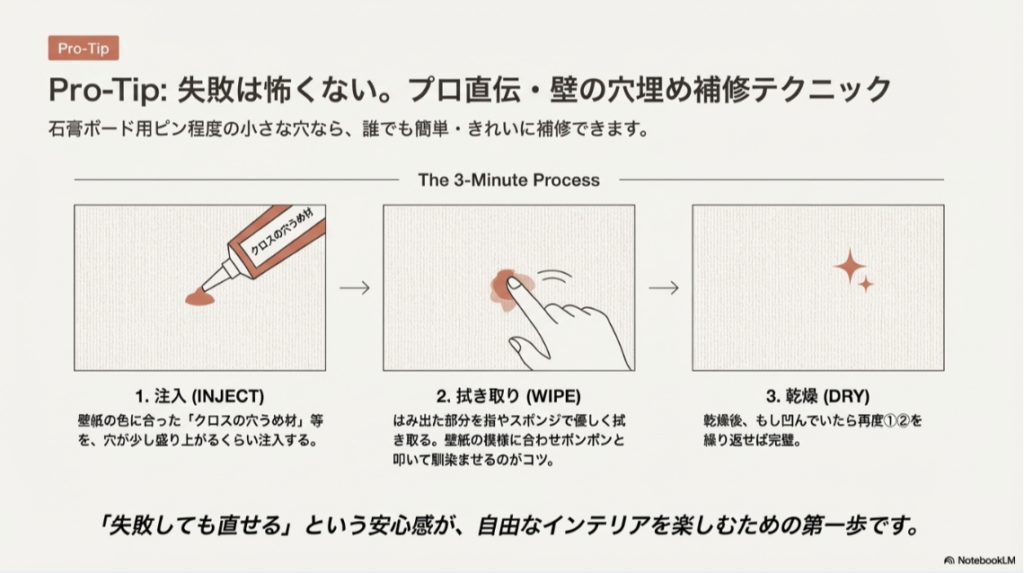 Pro-Tip

Pro-Tip: 失敗は怖くない。プロ直伝・壁の穴埋め補修テクニック

石膏ボード用ピン程度の小さな穴なら、誰でも簡単・きれいに補修できます。

The 3-Minute Process

クロスの穴うめ材

1. 注入 (INJECT)

壁紙の色に合った「クロスの穴うめ材」等を、穴が少し盛り上がるくらい注入する。

2. 拭き取り (WIPE)

はみ出た部分を指やスポンジで優しく拭き取る。壁紙の模様に合わせポンポンと叩いて馴染ませるのがコツ。

3. 乾燥 (DRY)

乾燥後、もし凹んでいたら再度①②を繰り返せば完璧。

「失敗しても直せる」という安心感が、自由なインテリアを楽しむための第一歩です。

NotebookLM