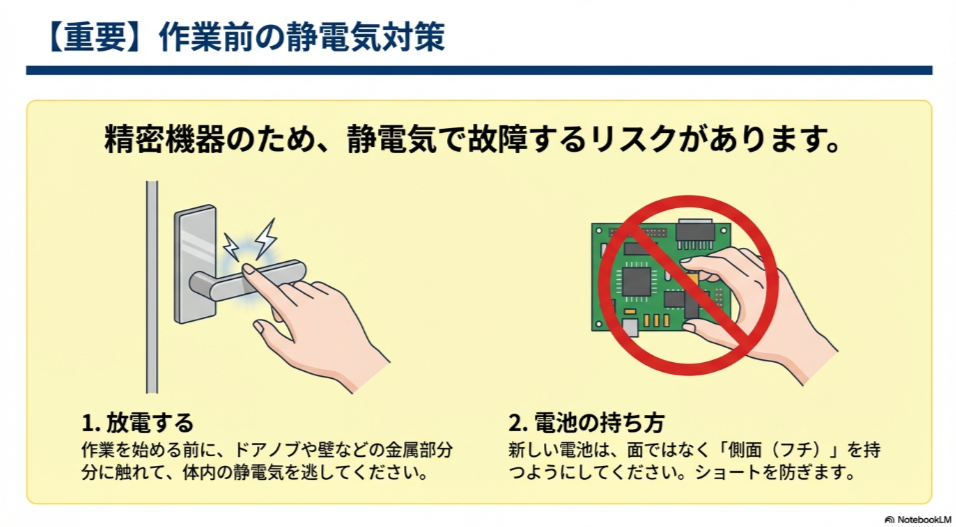 【重要】作業前の静電気対策

精密機器のため、静電気で故障するリスクがあります。

1. 放電する
作業を始める前に、ドアノブや壁などの金属部分分に触れて、体内の静電気を逃してください。

2. 電池の持ち方
新しい電池は、面ではなく「側面（フチ）」を持つようにしてください。ショートを防ぎます。

NotebookLM