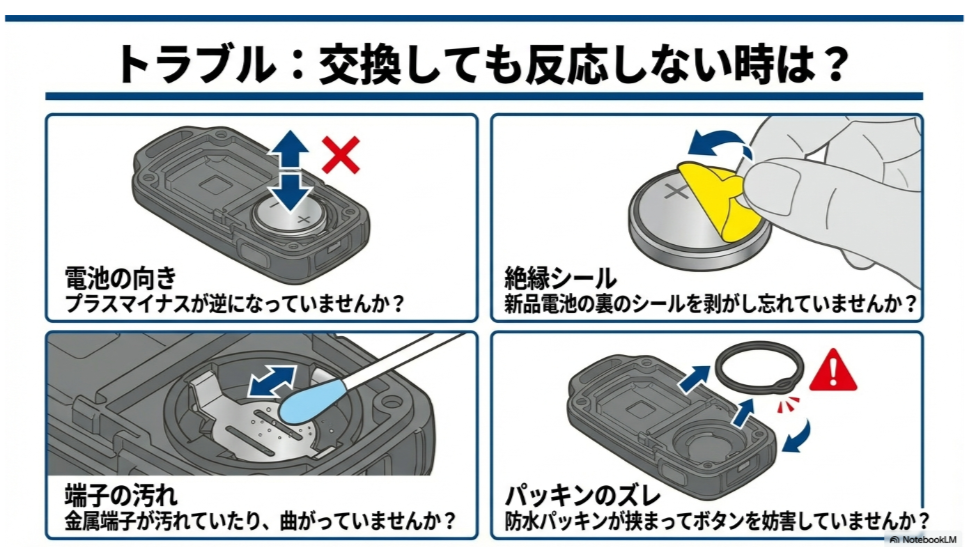 トラブル：交換しても反応しない時は？

電池の向き
プラスマイナスが逆になっていませんか？

絶縁シール
新品電池の裏のシールを剥がし忘れていませんか？

端子の汚れ
金属端子が汚れていたり、曲がっていませんか？

パッキンのズレ
防水パッキンが挟まってボタンを妨害していませんか？

NotebookLM